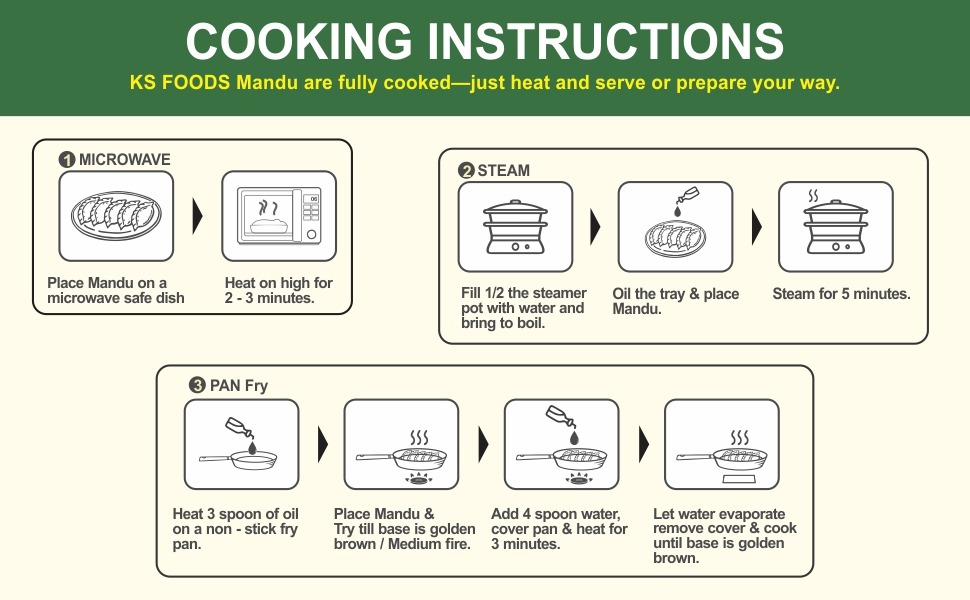 COOKING INSTRUCTIONS

KS FOODS Mandu are fully cooked—just heat and serve or prepare your way.

1 MICROWAVE

Place Mandu on a microwave safe dish

Heat on high for 2 - 3 minutes.

2 STEAM

Fill 1/2 the steamer pot with water and bring to boil.

Oil the tray & place Mandu.

Steam for 5 minutes.

3 PAN Fry

Heat 3 spoon of oil on a non - stick fry pan.

Place Mandu & Try till base is golden brown / Medium fire.

Add 4 spoon water, cover pan & heat for 3 minutes.

Let water evaporate remove cover & cook until base is golden brown.