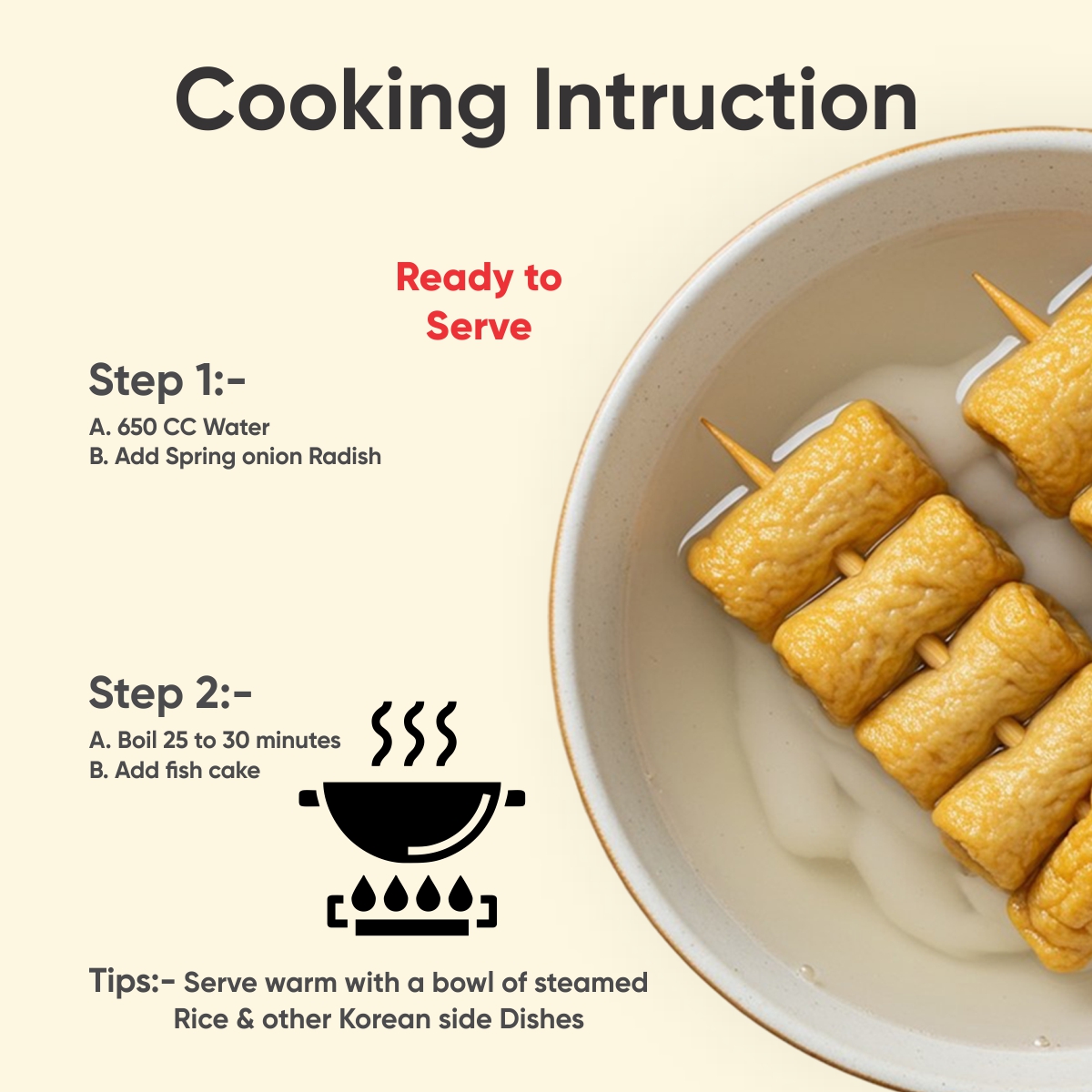 Cooking Intruction

Ready to Serve

Step 1:-
A. 650 CC Water
B. Add Spring onion Radish

Step 2:-
A. Boil 25 to 30 minutes
B. Add fish cake

Tips:- Serve warm with a bowl of steamed Rice & other Korean side Dishes